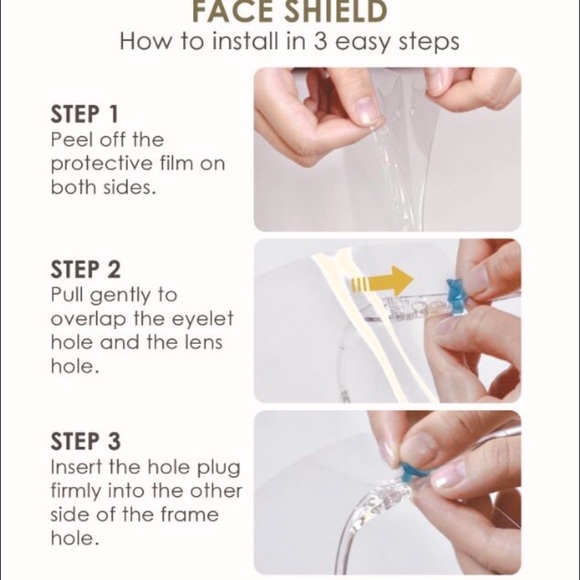 FACE SHIELD
How to install in 3 easy steps

STEP 1
Peel off the protective film on both sides.

STEP 2
Pull gently to overlap the eyelet hole and the lens hole.

STEP 3
Insert the hole plug firmly into the other side of the frame hole.